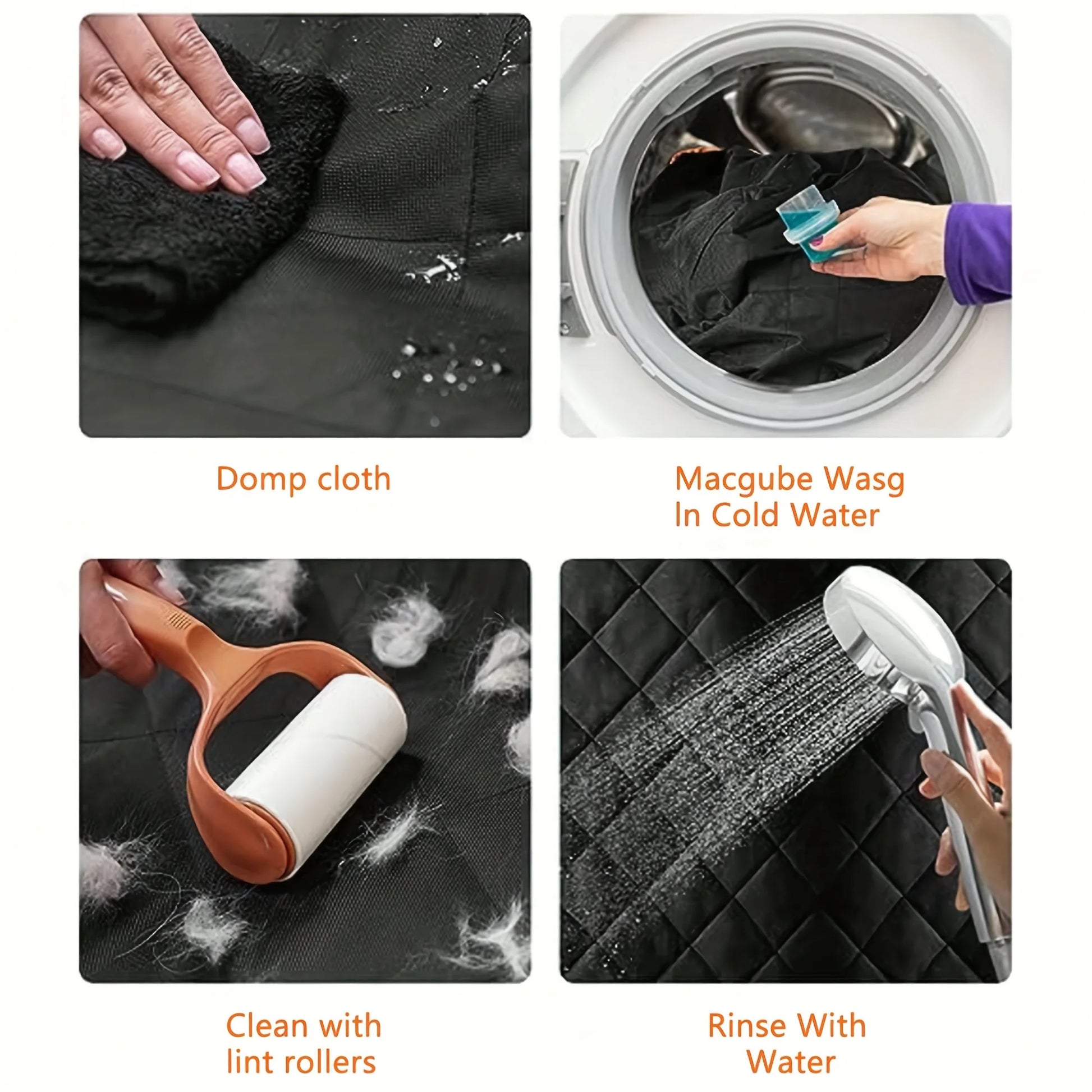 Domp cloth

Macgube Wasg In Cold Water

Clean with lint rollers

Rinse With Water