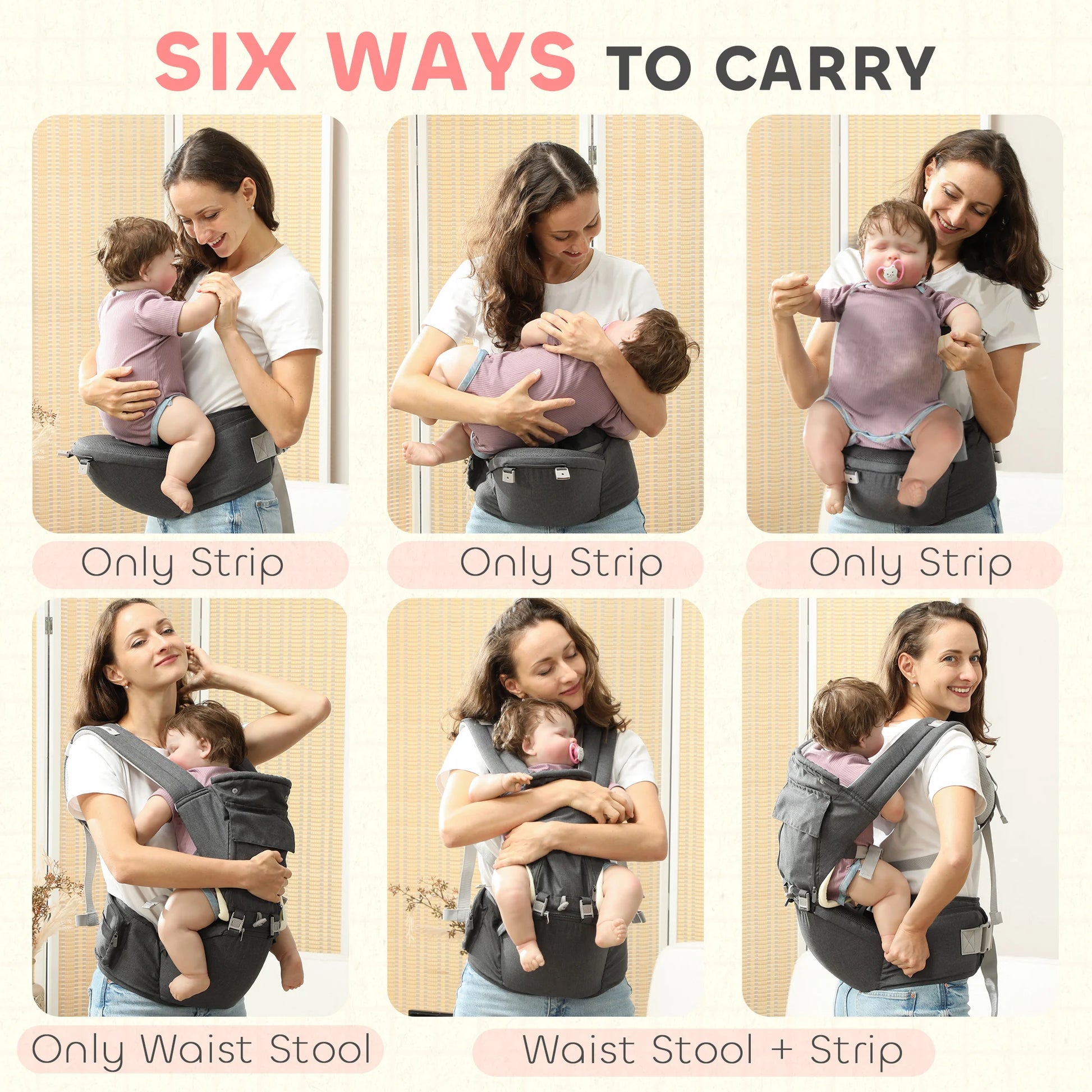 SIX WAYS TO CARRY

Only Strip

Only Strip

Only Strip

Only Waist Stool

Waist Stool + Strip