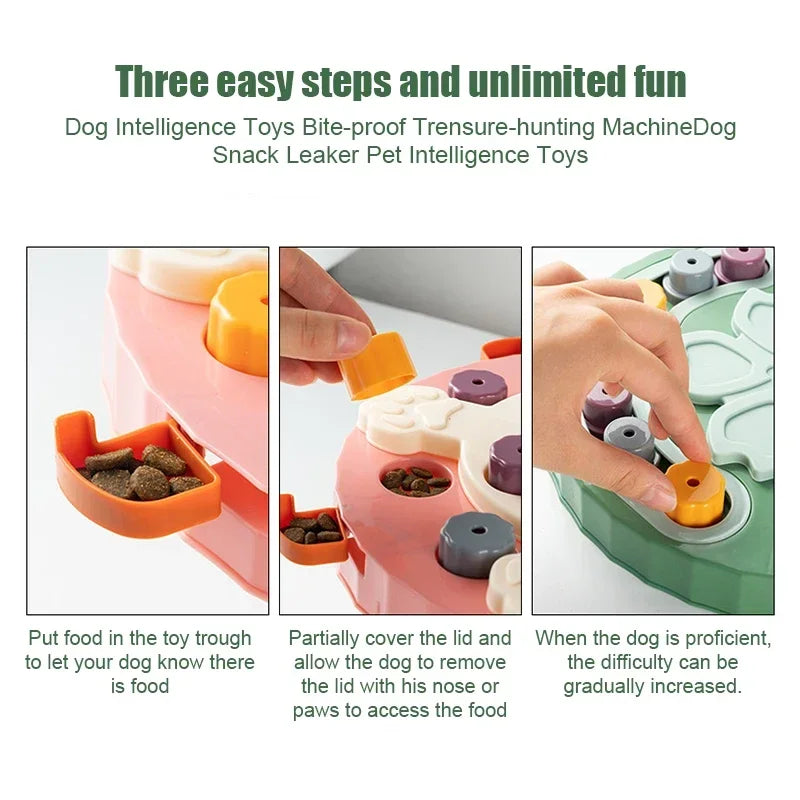 Three easy steps and unlimited fun

Dog Intelligence Toys Bite-proof Trensure-hunting MachineDog Snack Leaker Pet Intelligence Toys

Put food in the toy trough to let your dog know there is food

Partially cover the lid and allow the dog to remove the lid with his nose or paws to access the food

When the dog is proficient, the difficulty can be gradually increased.